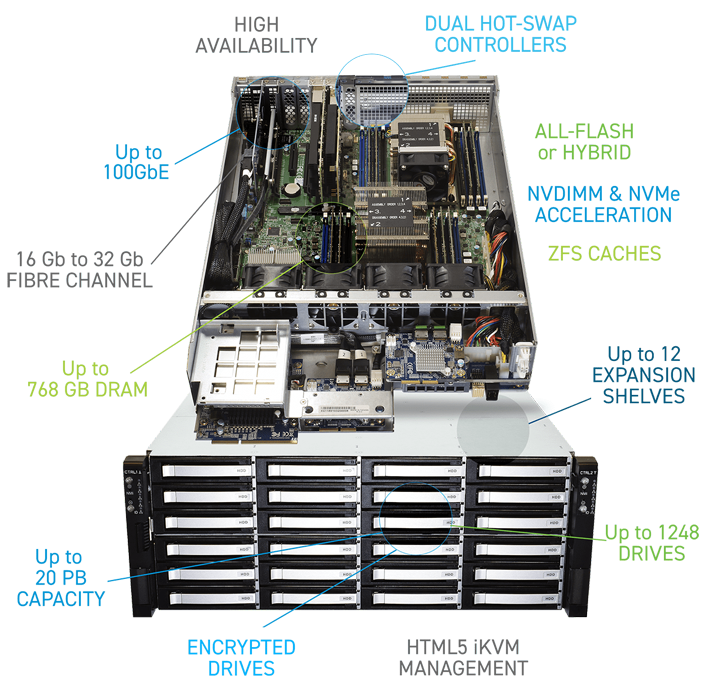 HIGH AVAILABILITY

DUAL HOT-SWAP CONTROLLERS

Up to 100GbE

ALL-FLASH or HYBRID

NVDIMM & NVMe ACCELERATION

ZFS CACHES

16 Gb to 32 Gb FIBRE CHANNEL

Up to 768 GB DRAM

Up to 12 EXPANSION SHELVES

Up to 1248 DRIVES

Up to 20 PB CAPACITY

ENCRYPTED DRIVES

HTML5 iKVM MANAGEMENT