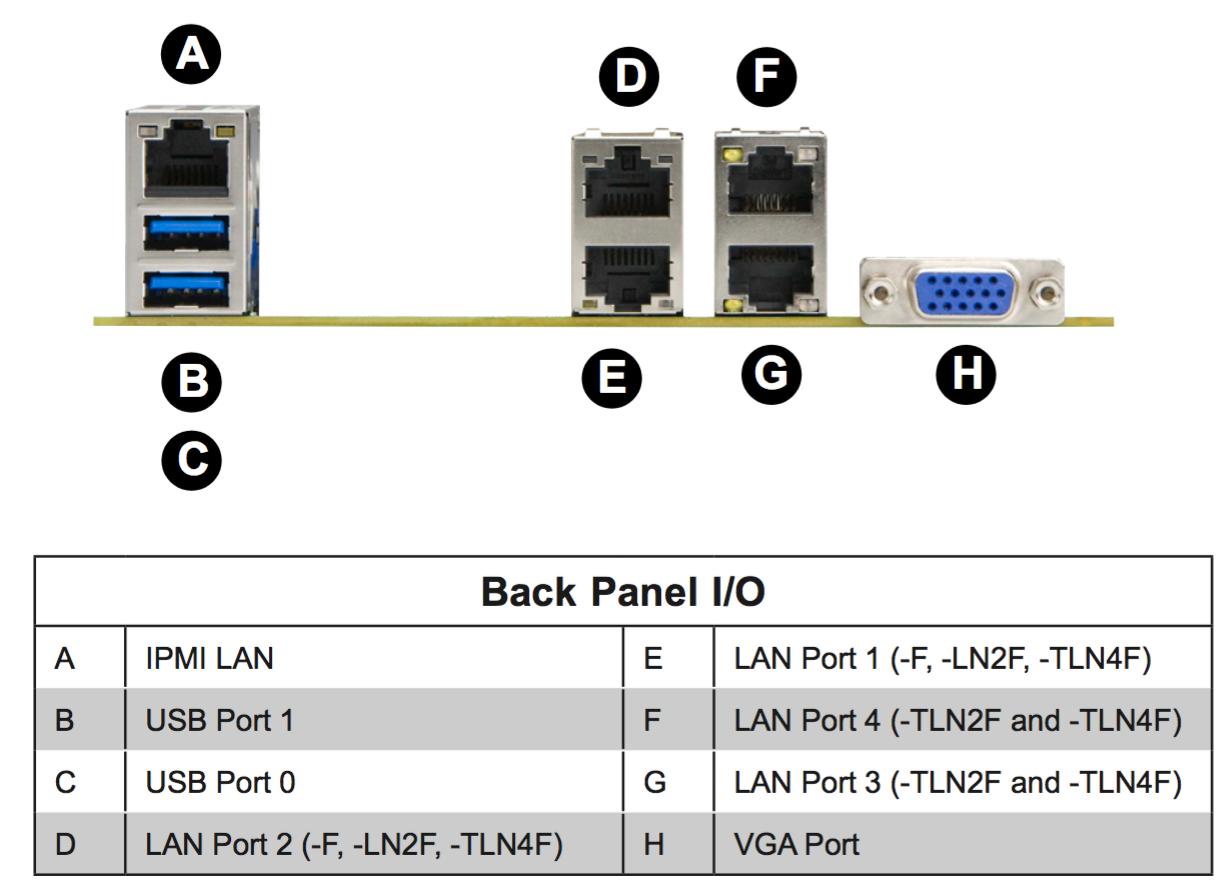 A

D F

B

E G H

C

| Back Panel I/O | | | |
|---|---|---|---|
| A | IPMI LAN | E | LAN Port 1 (-F, -LN2F, -TLN4F) |
| B | USB Port 1 | F | LAN Port 4 (-TLN2F and -TLN4F) |
| C | USB Port 0 | G | LAN Port 3 (-TLN2F and -TLN4F) |
| D | LAN Port 2 (-F, -LN2F, -TLN4F) | H | VGA Port |