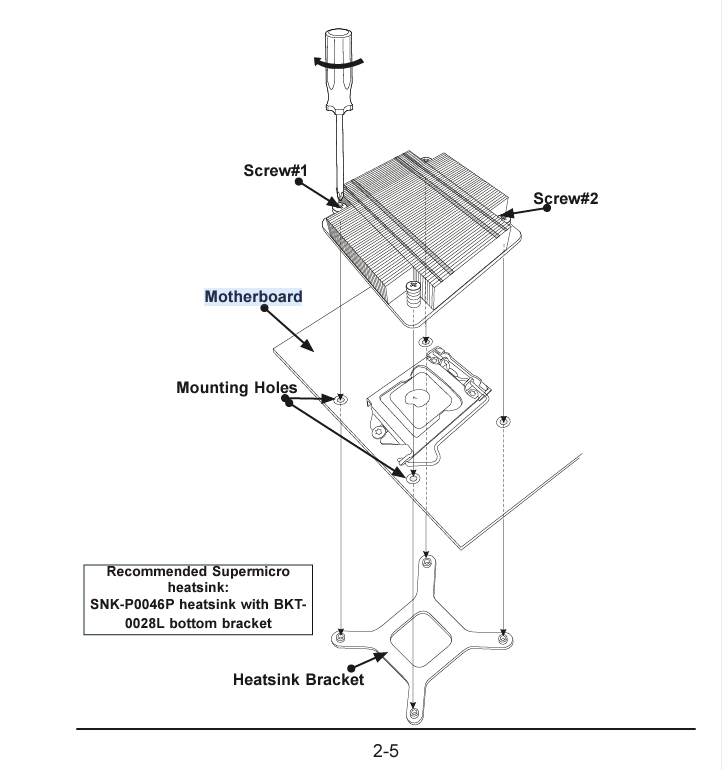 Screw#1

Screw#2

Motherboard

Mounting Holes

Recommended Supermicro heatsink:
SNK-P0046P heatsink with BKT-0028L bottom bracket

Heatsink Bracket

2-5