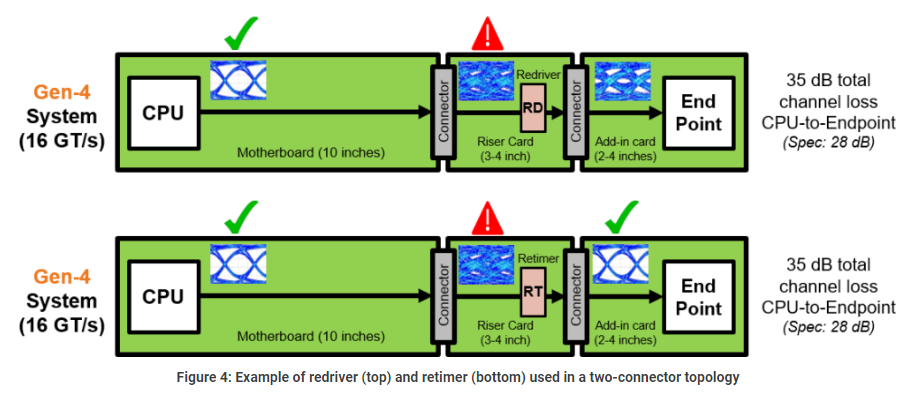 Gen-4
System
(16 GT/s)

CPU

Motherboard (10 inches)

Connector

Redriver

RD

Riser Card
(3-4 inch)

Connector

Add-in card
(2-4 inches)

End
Point

35 dB total
channel loss
CPU-to-Endpoint
(Spec: 28 dB)

Gen-4
System
(16 GT/s)

CPU

Motherboard (10 inches)

Connector

Retimer

RT

Riser Card
(3-4 inch)

Connector

Add-in card
(2-4 inches)

End
Point

35 dB total
channel loss
CPU-to-Endpoint
(Spec: 28 dB)

Figure 4: Example of redriver (top) and retimer (bottom) used in a two-connector topology