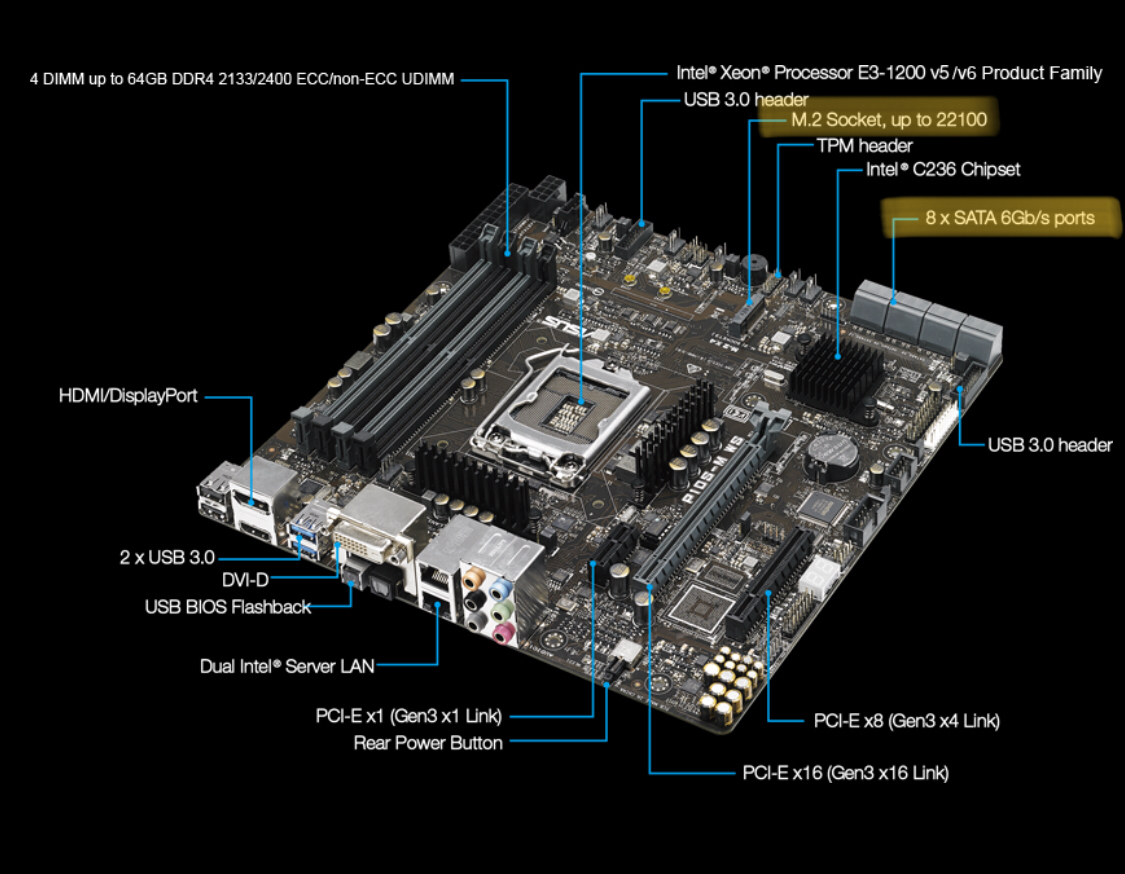 4 DIMM up to 64GB DDR4 2133/2400 ECC/non-ECC UDIMM

Intel® Xeon® Processor E3-1200 v5 /v6 Product Family

USB 3.0 header

M.2 Socket, up to 22100

TPM header

Intel® C236 Chipset

8 x SATA 6Gb/s ports

HDMI/DisplayPort

USB 3.0 header

2 x USB 3.0

DVI-D

USB BIOS Flashback

Dual Intel® Server LAN

PCI-E x1 (Gen3 x1 Link)

Rear Power Button

PCI-E x8 (Gen3 x4 Link)

PCI-E x16 (Gen3 x16 Link)

P10S-M WS